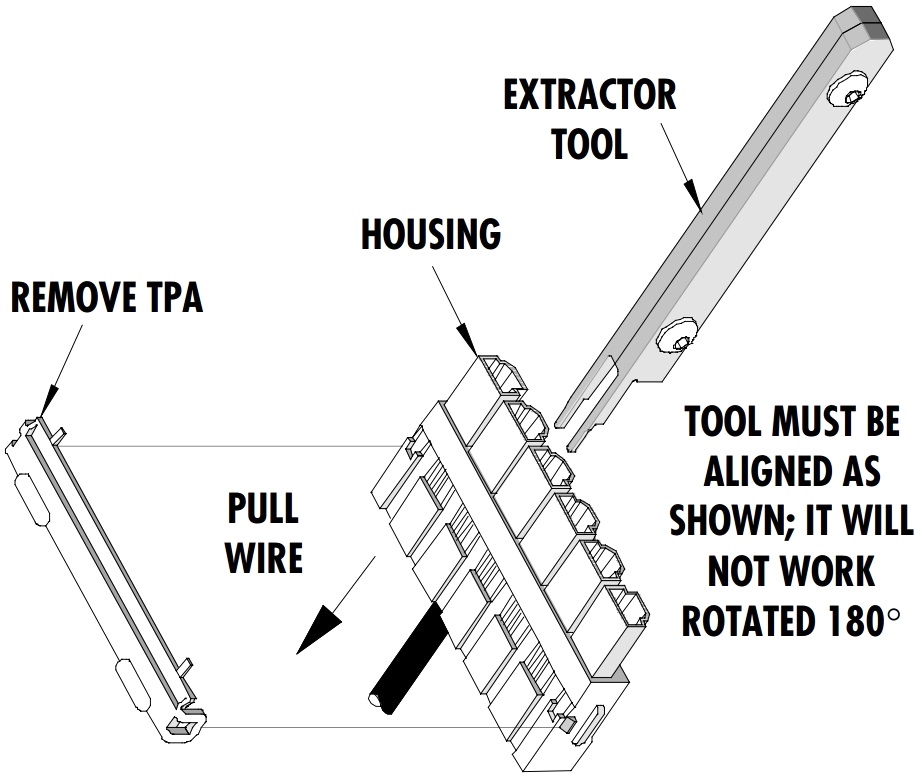 EXTRACTOR TOOL

HOUSING

REMOVE TPA

PULL WIRE

TOOL MUST BE ALIGNED AS SHOWN; IT WILL NOT WORK ROTATED 180°